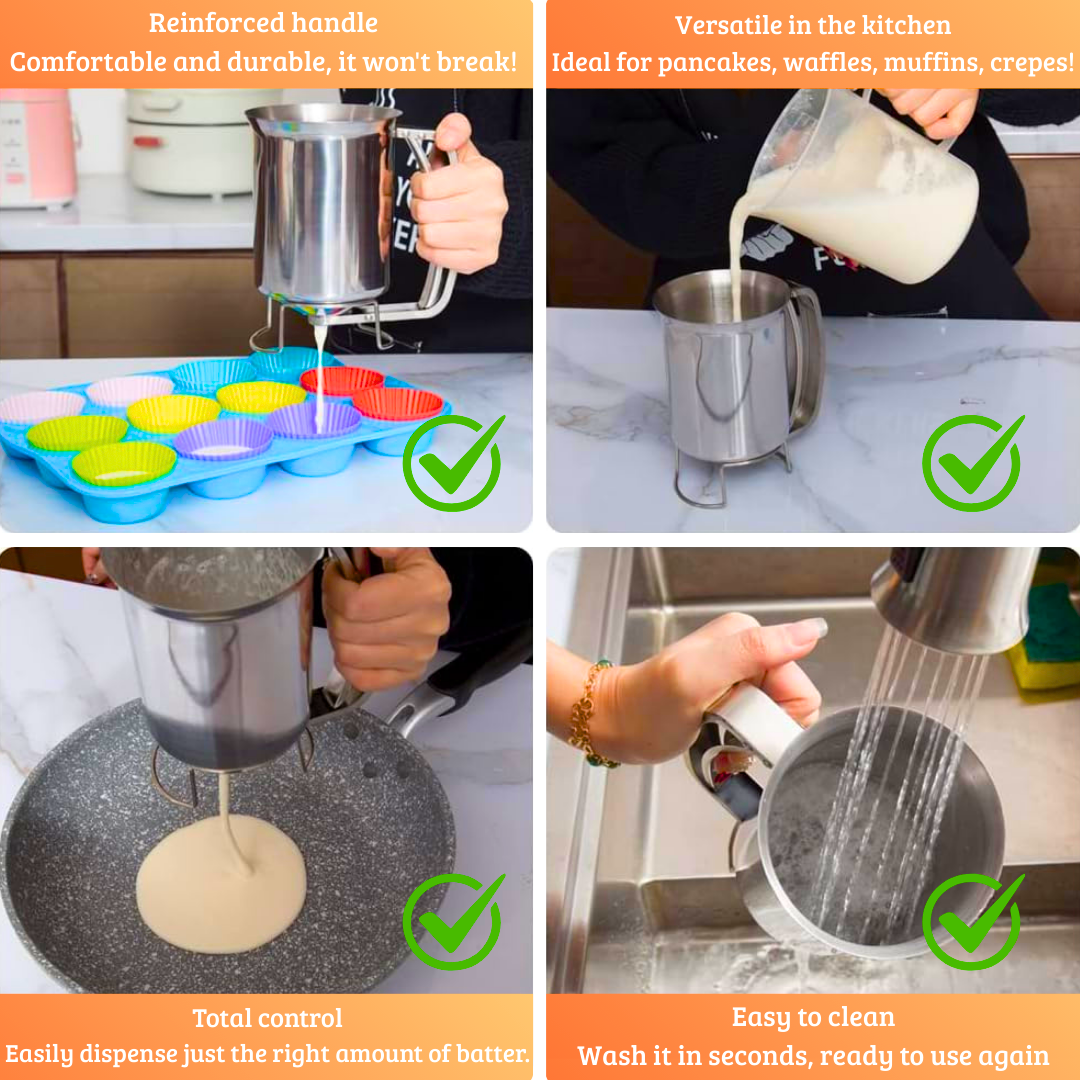 Reinforced handle
Comfortable and durable, it won't break!

Versatile in the kitchen
Ideal for pancakes, waffles, muffins, crepes!

Total control
Easily dispense just the right amount of batter.

Easy to clean
Wash it in seconds, ready to use again